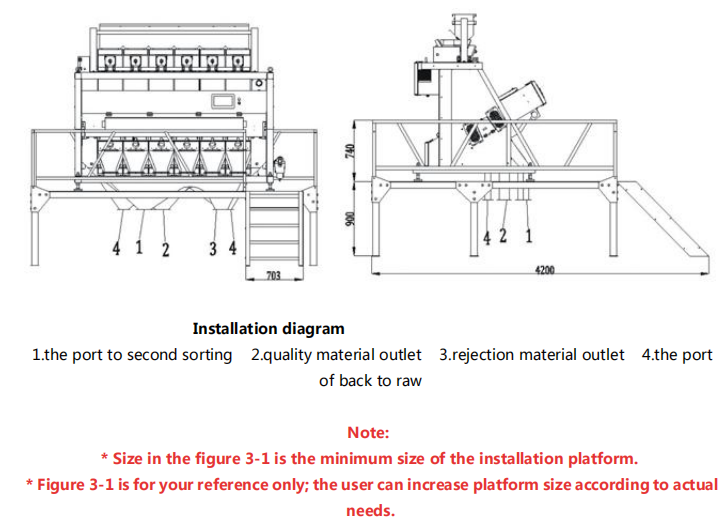 4 1 2 3 4

703

740

900

4 2 1

4200

Installation diagram

1.the port to second sorting 2.quality material outlet 3.rejection material outlet 4.the port of back to raw

Note:

* Size in the figure 3-1 is the minimum size of the installation platform.

* Figure 3-1 is for your reference only; the user can increase platform size according to actual needs.